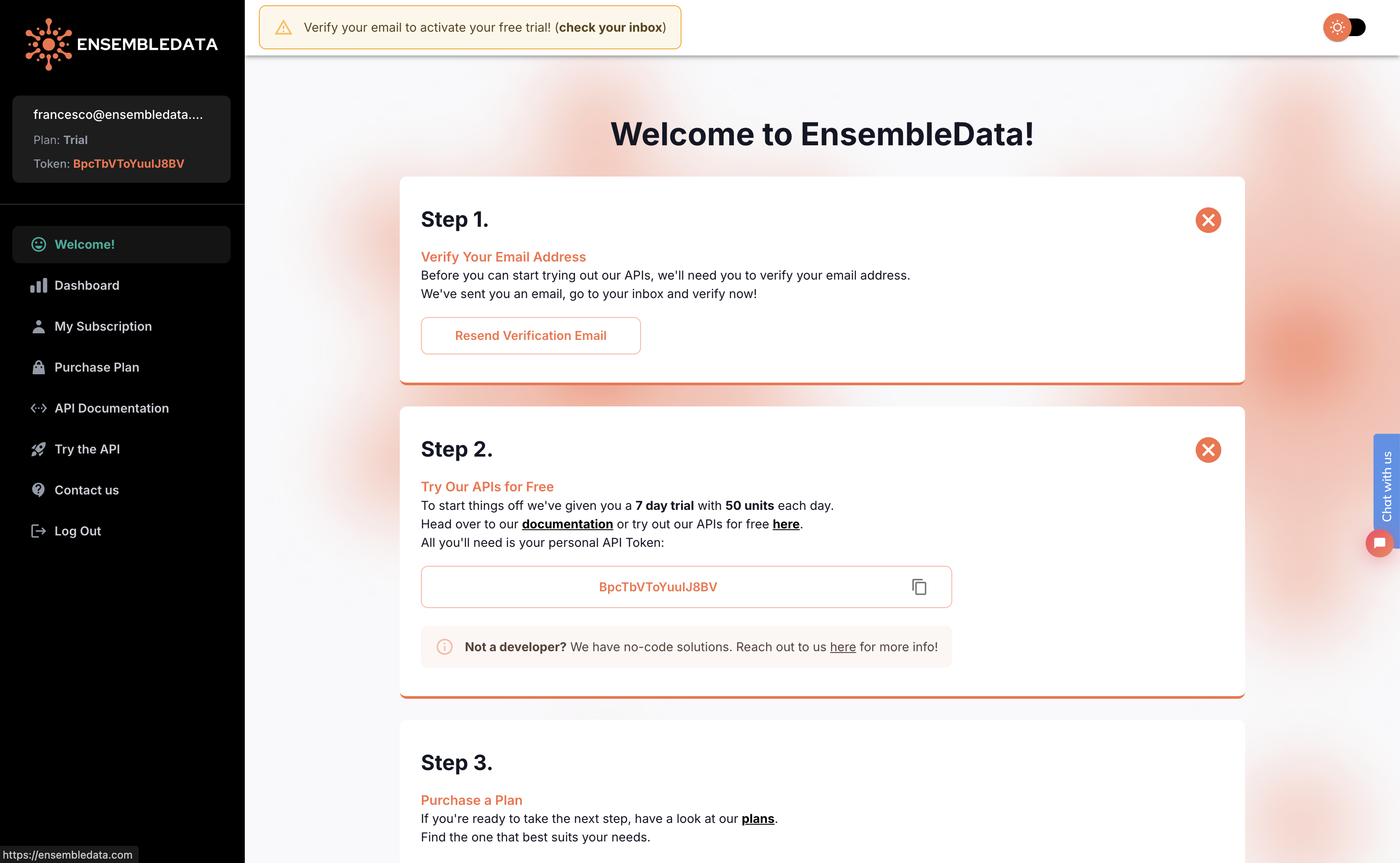 ENSEMBLEDATA

francesco@ensembledata....
Plan: Trial
Token: BpcTbVToYuulJ8BV

Welcome!
Dashboard
My Subscription
Purchase Plan
API Documentation
Try the API
Contact us
Log Out

https://ensembledata.com

Verify your email to activate your free trial! (check your inbox)

Welcome to EnsembleData!

Step 1.

Verify Your Email Address
Before you can start trying out our APIs, we'll need you to verify your email address.
We've sent you an email, go to your inbox and verify now!

Resend Verification Email

Step 2.

Try Our APIs for Free
To start things off we've given you a 7 day trial with 50 units each day.
Head over to our documentation or try out our APIs for free here.
All you'll need is your personal API Token:

BpcTbVToYuulJ8BV

Not a developer? We have no-code solutions. Reach out to us here for more info!

Step 3.

Purchase a Plan
If you're ready to take the next step, have a look at our plans.
Find the one that best suits your needs.

Chat with us